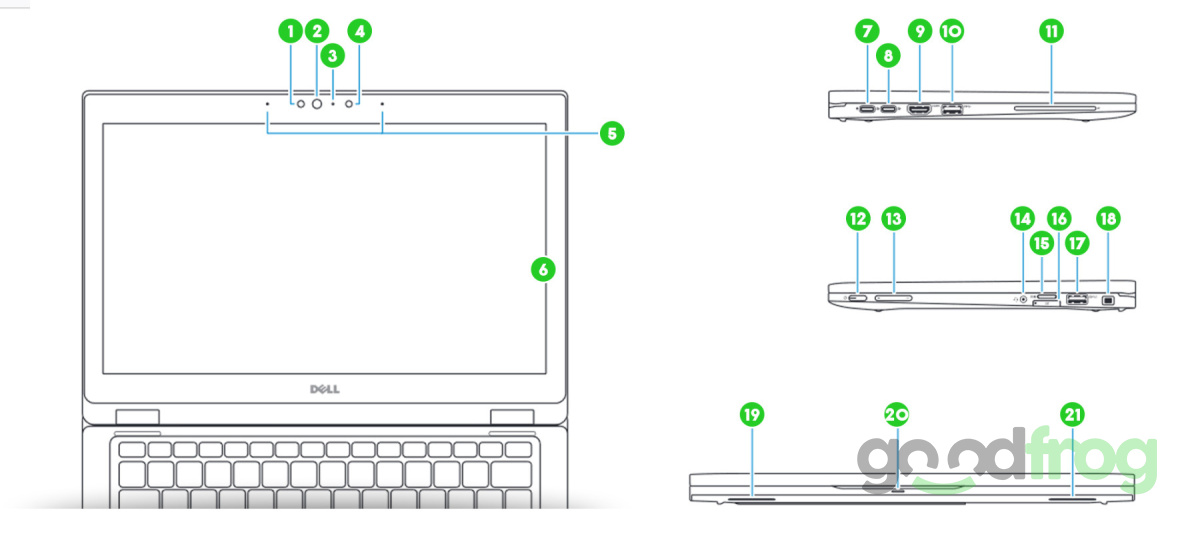 1 2 3 4
5
6
DELL
7 8 9 10 11
12 13 14 15 16 17 18
19 20 21
goodfrog